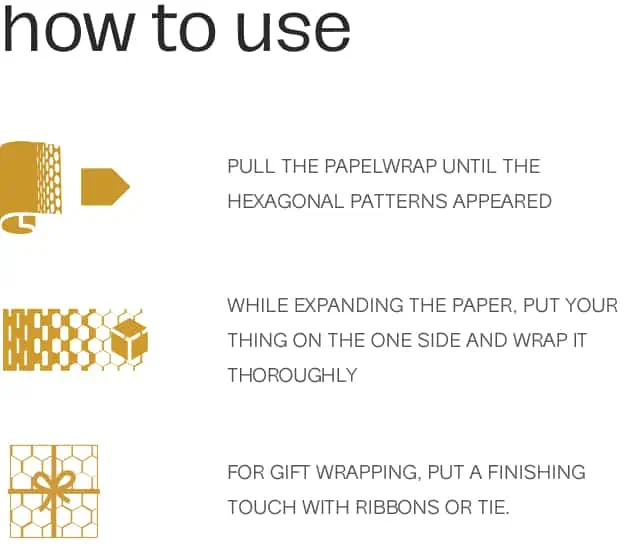 how to use

PULL THE PAPELWRAP UNTIL THE HEXAGONAL PATTERNS APPEARED

WHILE EXPANDING THE PAPER, PUT YOUR THING ON THE ONE SIDE AND WRAP IT THOROUGHLY

FOR GIFT WRAPPING, PUT A FINISHING TOUCH WITH RIBBONS OR TIE.