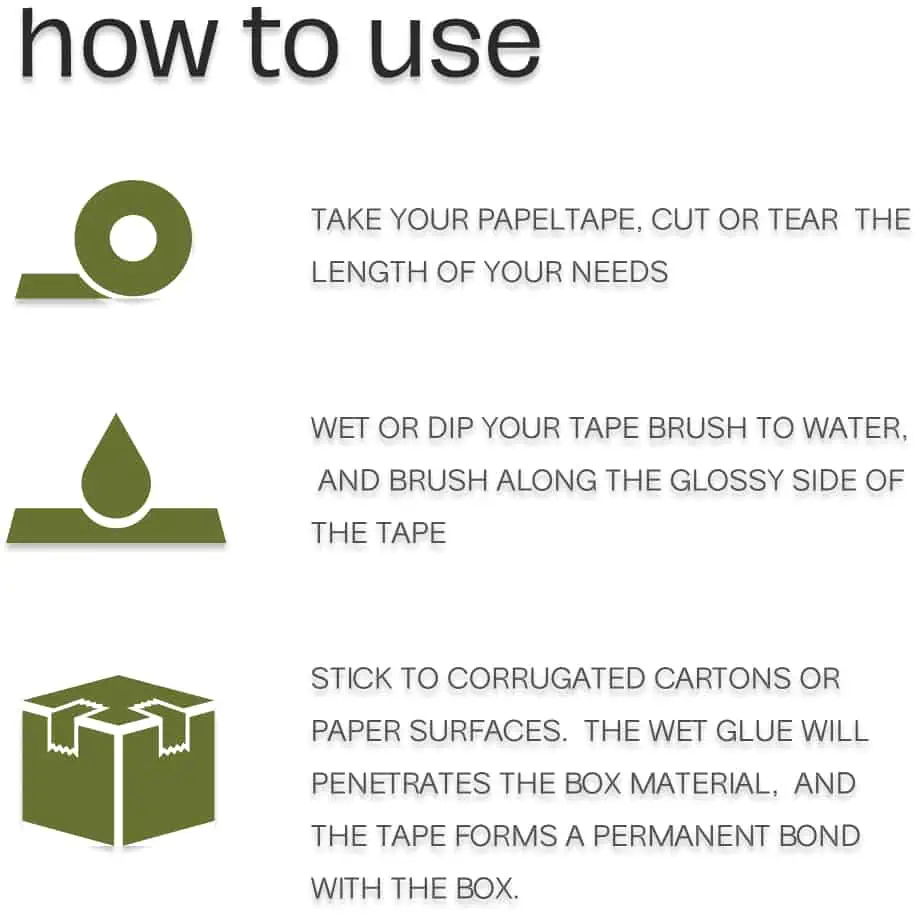 how to use

TAKE YOUR PAPELTAPE, CUT OR TEAR THE LENGTH OF YOUR NEEDS

WET OR DIP YOUR TAPE BRUSH TO WATER, AND BRUSH ALONG THE GLOSSY SIDE OF THE TAPE

STICK TO CORRUGATED CARTONS OR PAPER SURFACES. THE WET GLUE WILL PENETRATES THE BOX MATERIAL, AND THE TAPE FORMS A PERMANENT BOND WITH THE BOX.